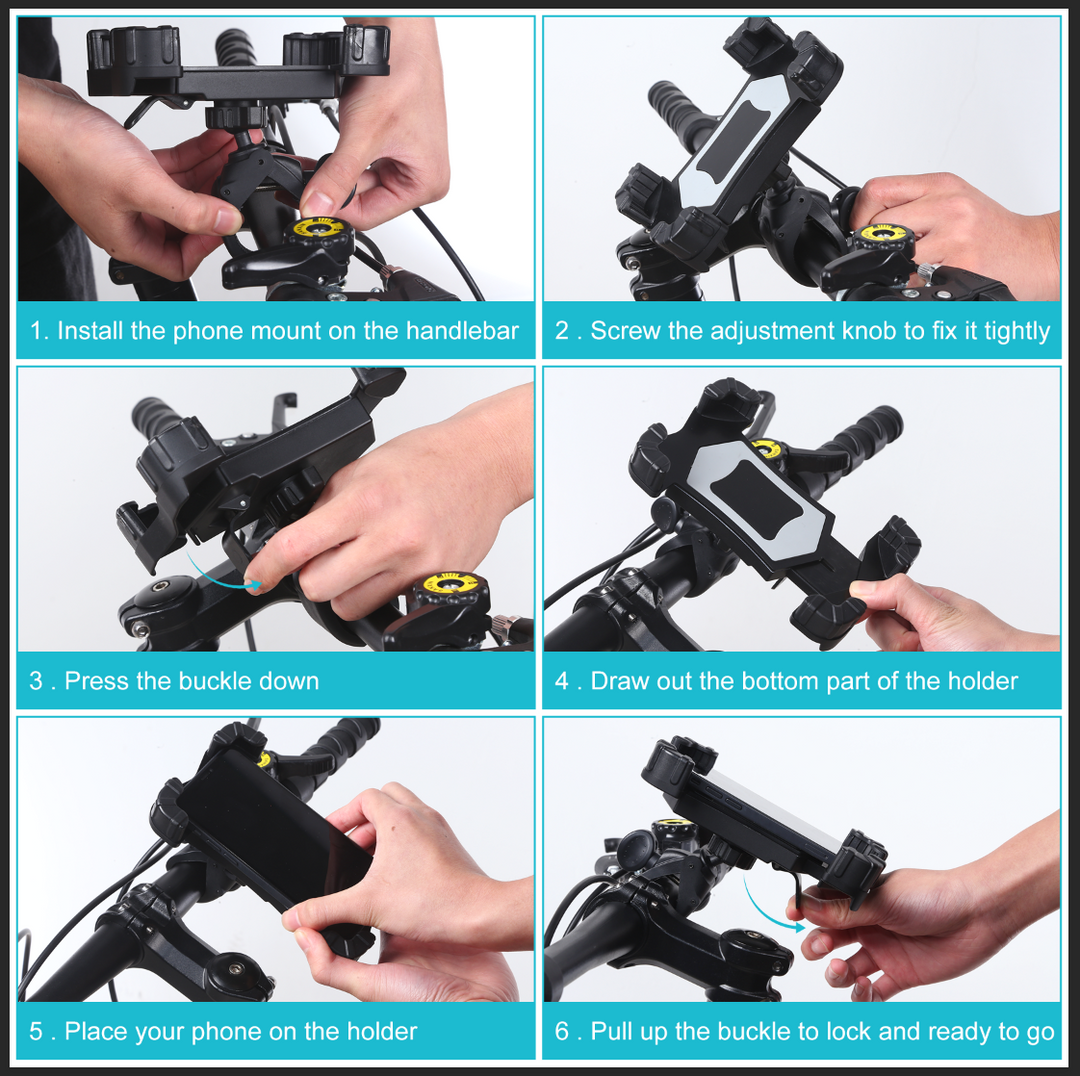 1. Install the phone mount on the handlebar

2 . Screw the adjustment knob to fix it tightly

3 . Press the buckle down

4 . Draw out the bottom part of the holder

5 . Place your phone on the holder

6 . Pull up the buckle to lock and ready to go